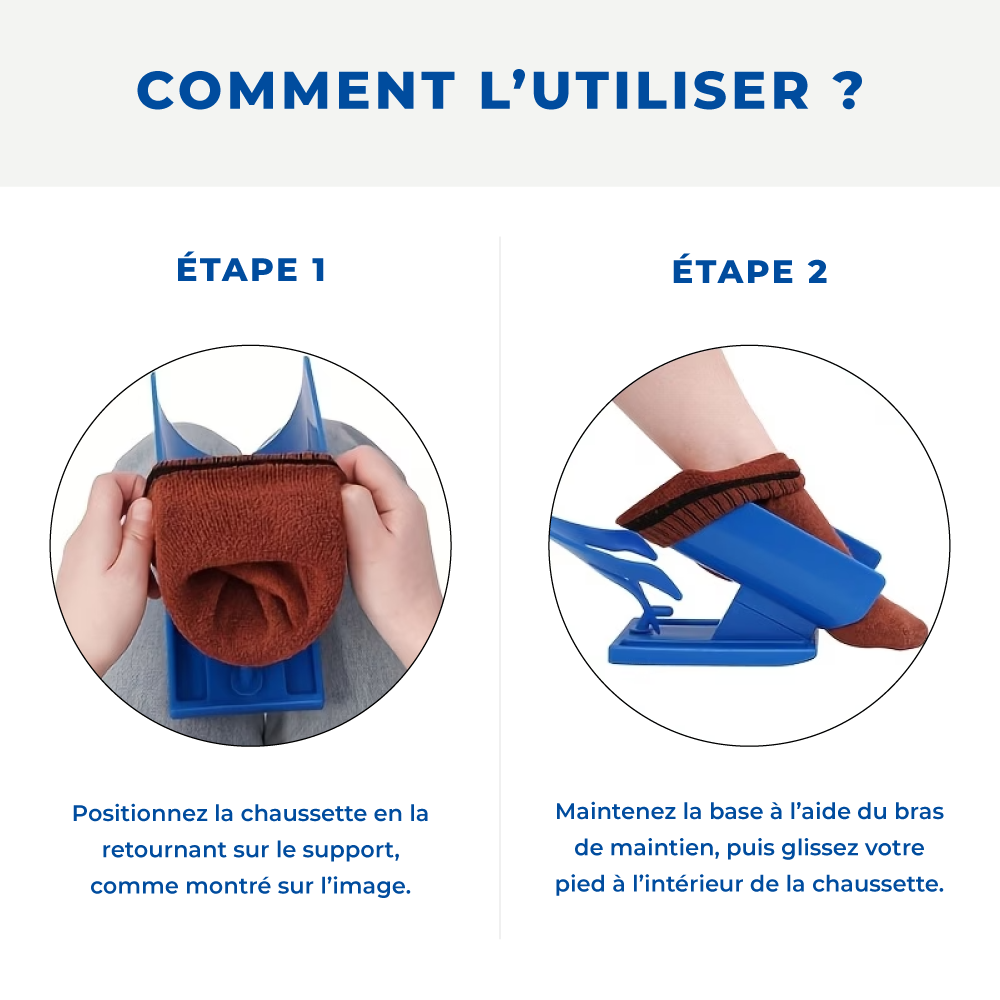 COMMENT L'UTILISER ?

ÉTAPE 1

Positionnez la chaussette en la retournant sur le support, comme montré sur l'image.

ÉTAPE 2

Maintenez la base à l'aide du bras de maintien, puis glissez votre pied à l'intérieur de la chaussette.