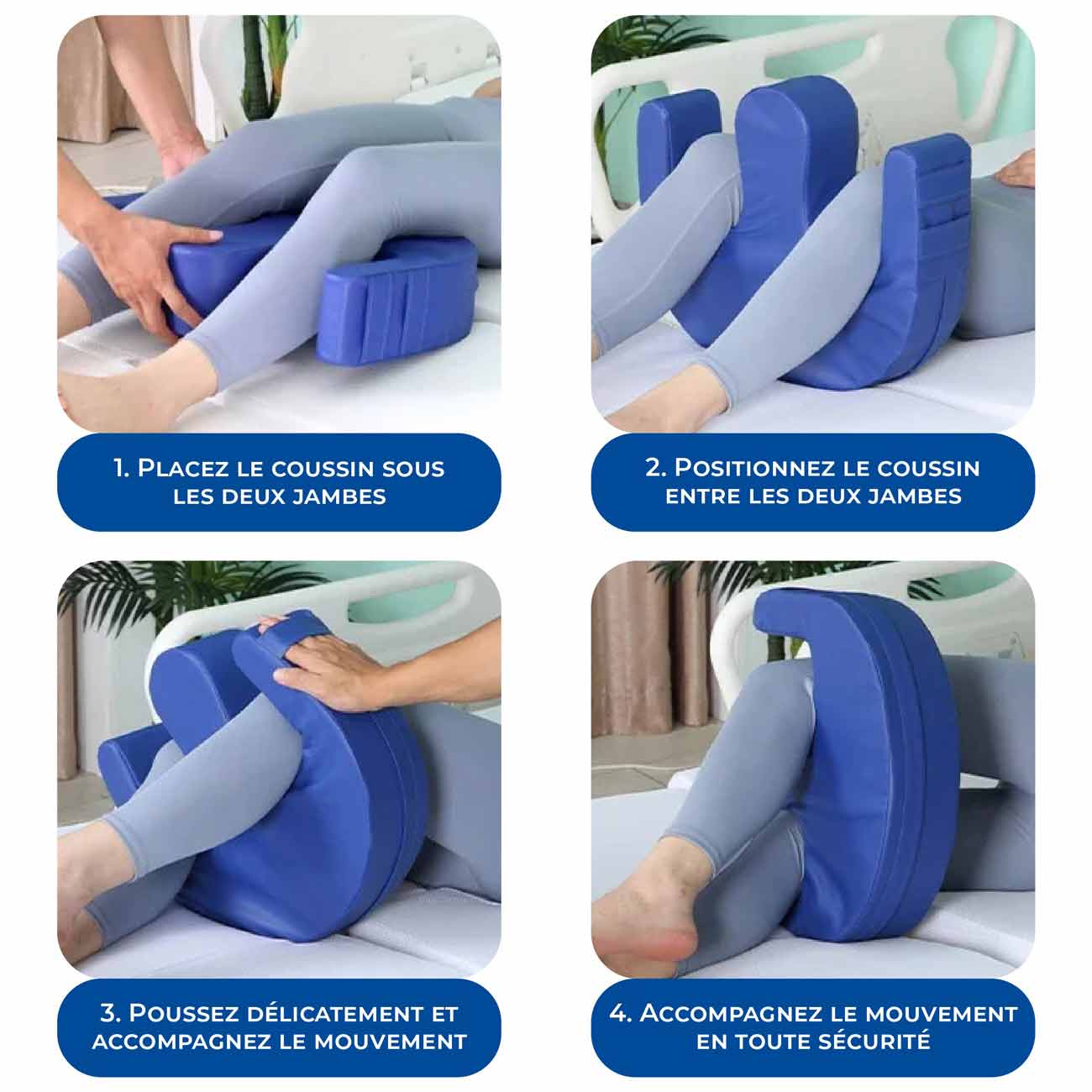 1. Placez le coussin sous les deux jambes

2. Positionnez le coussin entre les deux jambes

3. Poussez délicatement et accompagnez le mouvement

4. Accompagnez le mouvement en toute sécurité