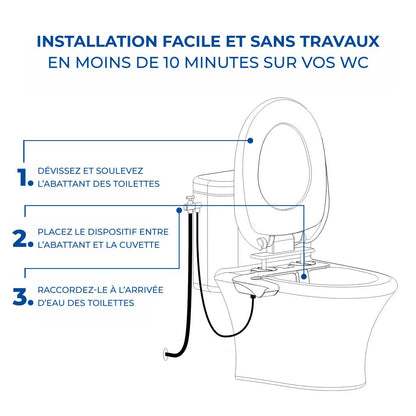 INSTALLATION FACILE ET SANS TRAVAUX
EN MOINS DE 10 MINUTES SUR VOS WC

1. DÉVISSEZ ET SOULEVEZ L'ABATTANT DES TOILETTES

2. PLACEZ LE DISPOSITIF ENTRE L'ABATTANT ET LA CUVETTE

3. RACCORDEZ-LE À L'ARRIVÉE D'EAU DES TOILETTES