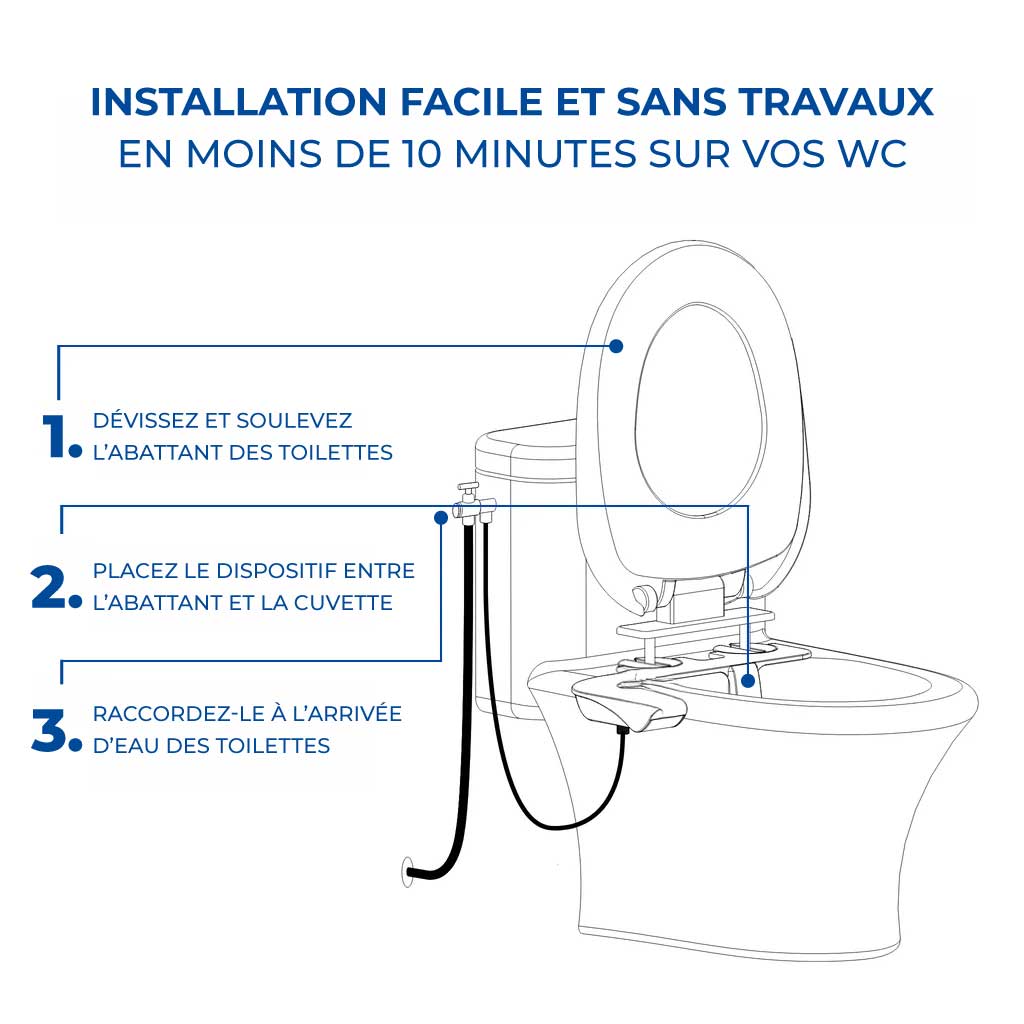 INSTALLATION FACILE ET SANS TRAVAUX
EN MOINS DE 10 MINUTES SUR VOS WC

1. DÉVISSEZ ET SOULEVEZ L'ABATTANT DES TOILETTES

2. PLACEZ LE DISPOSITIF ENTRE L'ABATTANT ET LA CUVETTE

3. RACCORDEZ-LE À L'ARRIVÉE D'EAU DES TOILETTES