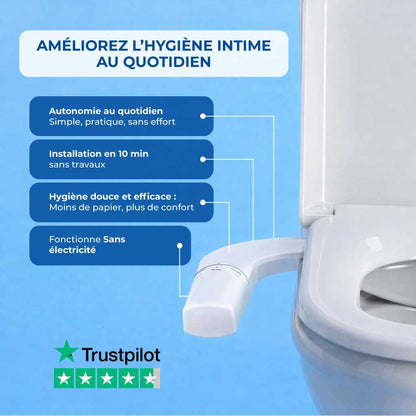 AMÉLIOREZ L'HYGIÈNE INTIME AU QUOTIDIEN

Autonomie au quotidien
Simple, pratique, sans effort

Installation en 10 min
sans travaux

Hygiène douce et efficace :
Moins de papier, plus de confort

Fonctionne Sans électricité

Trustpilot