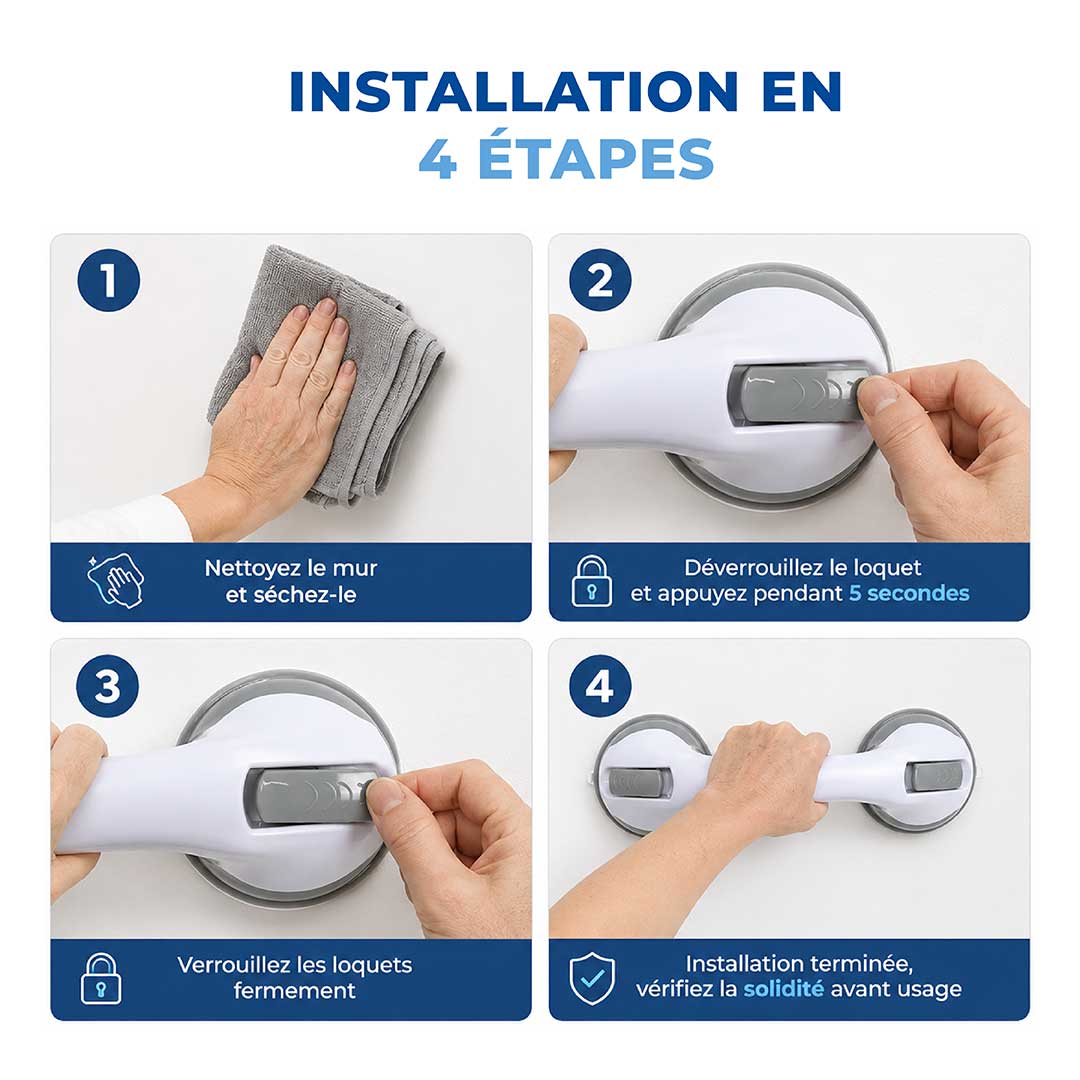 INSTALLATION EN
4 ÉTAPES

1

Nettoyez le mur et séchez-le

2

Déverrouillez le loquet et appuyez pendant 5 secondes

3

Verrouillez les loquets fermement

4

Installation terminée, vérifiez la solidité avant usage